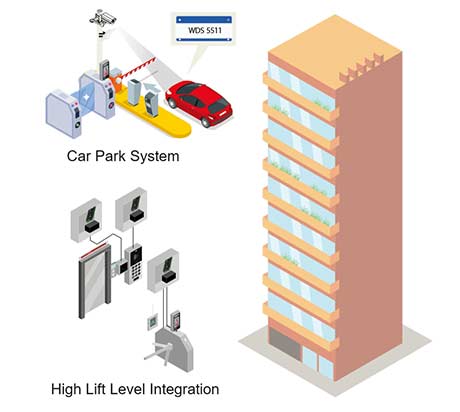 WDS 5511

Car Park System

High Lift Level Integration